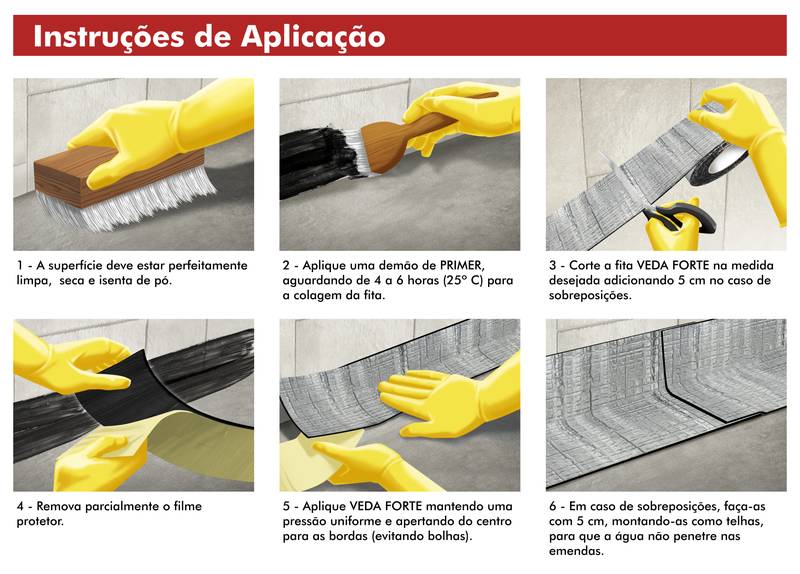 Instruções de Aplicação

1 - A superfície deve estar perfeitamente limpa, seca e isenta de pó.

2 - Aplique uma demão de PRIMER, aguardando de 4 a 6 horas (25° C) para a colagem da fita.

3 - Corte a fita VEDA FORTE na medida desejada adicionando 5 cm no caso de sobreposições.

4 - Remova parcialmente o filme protetor.

5 - Aplique VEDA FORTE mantendo uma pressão uniforme e apertando do centro para as bordas (evitando bolhas).

6 - Em caso de sobreposições, faça-as com 5 cm, montando-as como telhas, para que a água não penetre nas emendas.