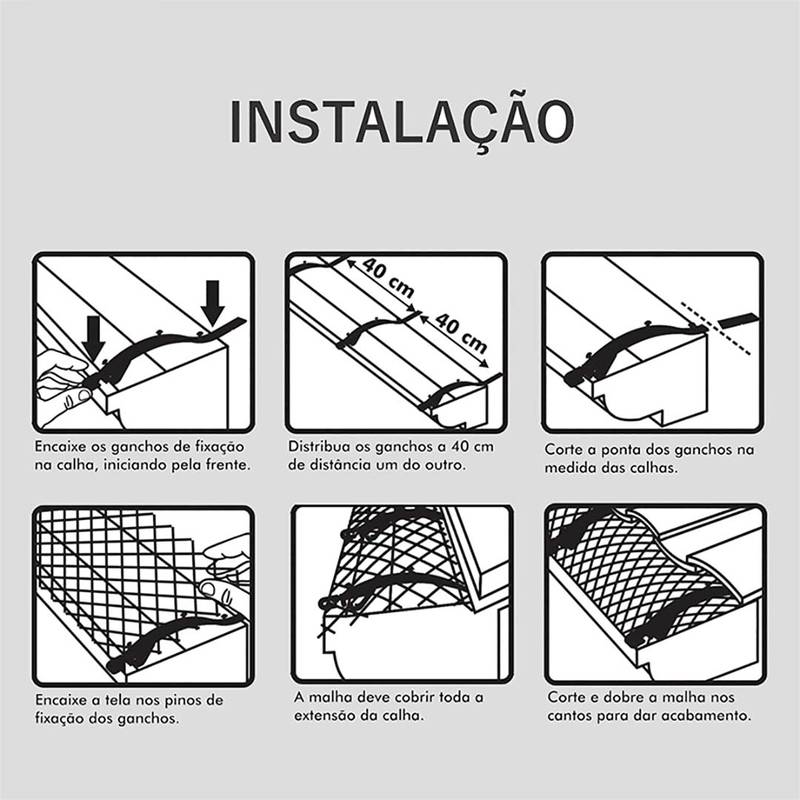 INSTALAÇÃO

Encaixe os ganchos de fixação na calha, iniciando pela frente.

40 cm

40 cm

Distribua os ganchos a 40 cm de distância um do outro.

Corte a ponta dos ganchos na medida das calhas.

Encaixe a tela nos pinos de fixação dos ganchos.

A malha deve cobrir toda a extensão da calha.

Corte e dobre a malha nos cantos para dar acabamento.