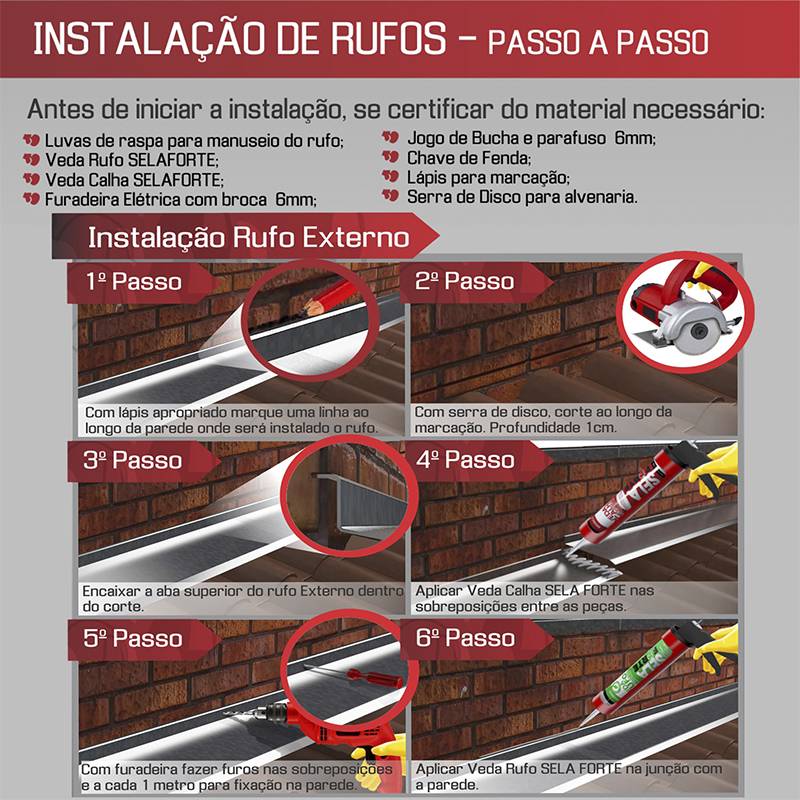 INSTALAÇÃO DE RUFOS - PASSO A PASSO

Antes de iniciar a instalação, se certificar do material necessário:

Luvas de raspa para manuseio do rufo;
Veda Rufo SELAFORTE;
Veda Calha SELAFORTE;
Furadeira Elétrica com broca 6mm;

Jogo de Bucha e parafuso 6mm;
Chave de Fenda;
Lápis para marcação;
Serra de Disco para alvenaria.

Instalação Rufo Externo

1º Passo
Com lápis apropriado marque uma linha ao longo da parede onde será instalado o rufo.

2º Passo
Com serra de disco, corte ao longo da marcação. Profundidade 1cm.

3º Passo
Encaixar a aba superior do rufo Externo dentro do corte.

4º Passo
SELA
Aplicar Veda Calha SELA FORTE nas sobreposições entre as peças.

5º Passo
Com furadeira fazer furos nas sobreposições e a cada 1 metro para fixação na parede.

6º Passo
Aplicar Veda Rufo SELA FORTE na junção com a parede.